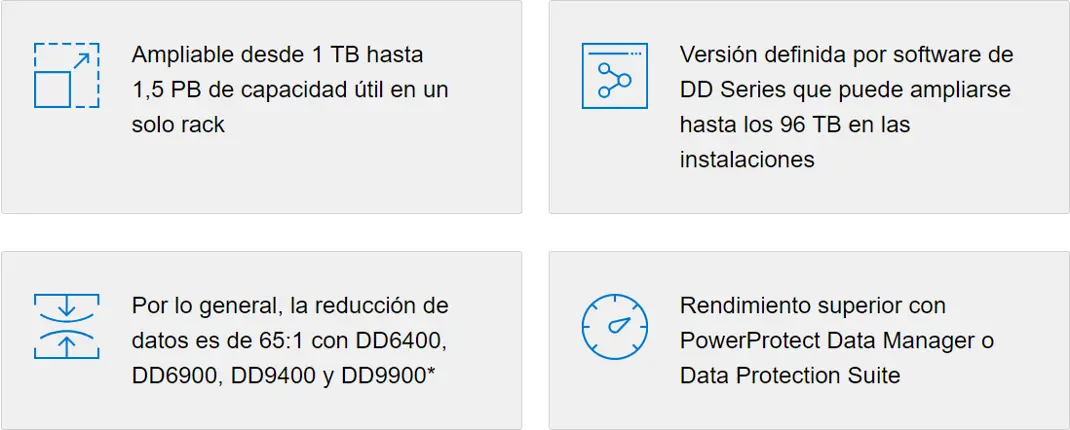 Ampliable desde 1 TB hasta 1,5 PB de capacidad útil en un solo rack

Versión definida por software de DD Series que puede ampliarse hasta los 96 TB en las instalaciones

Por lo general, la reducción de datos es de 65:1 con DD6400, DD6900, DD9400 y DD9900*

Rendimiento superior con PowerProtect Data Manager o Data Protection Suite